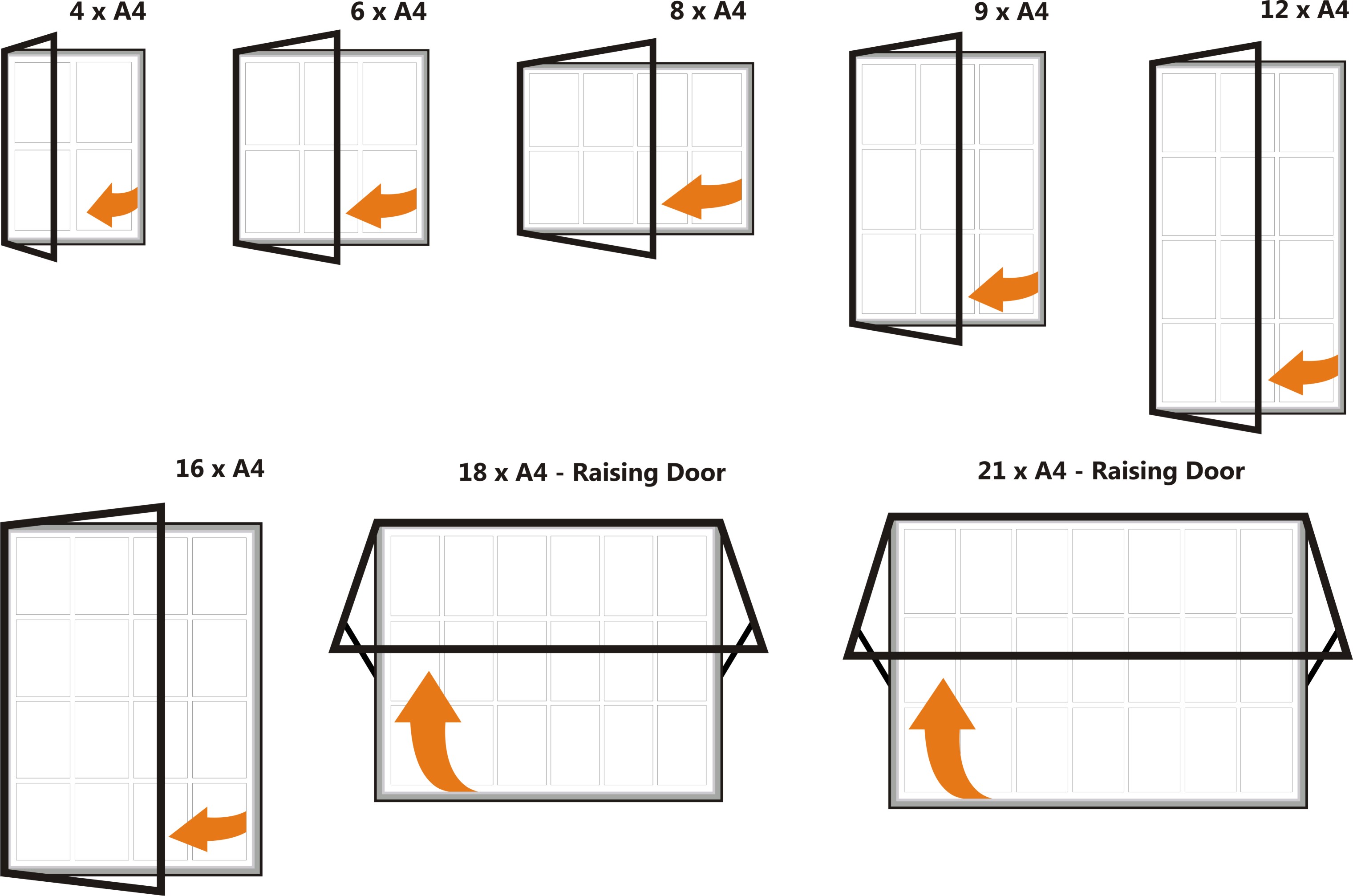 4 x A4

6 x A4

8 x A4

9 x A4

12 x A4

16 x A4

18 x A4 - Raising Door

21 x A4 - Raising Door